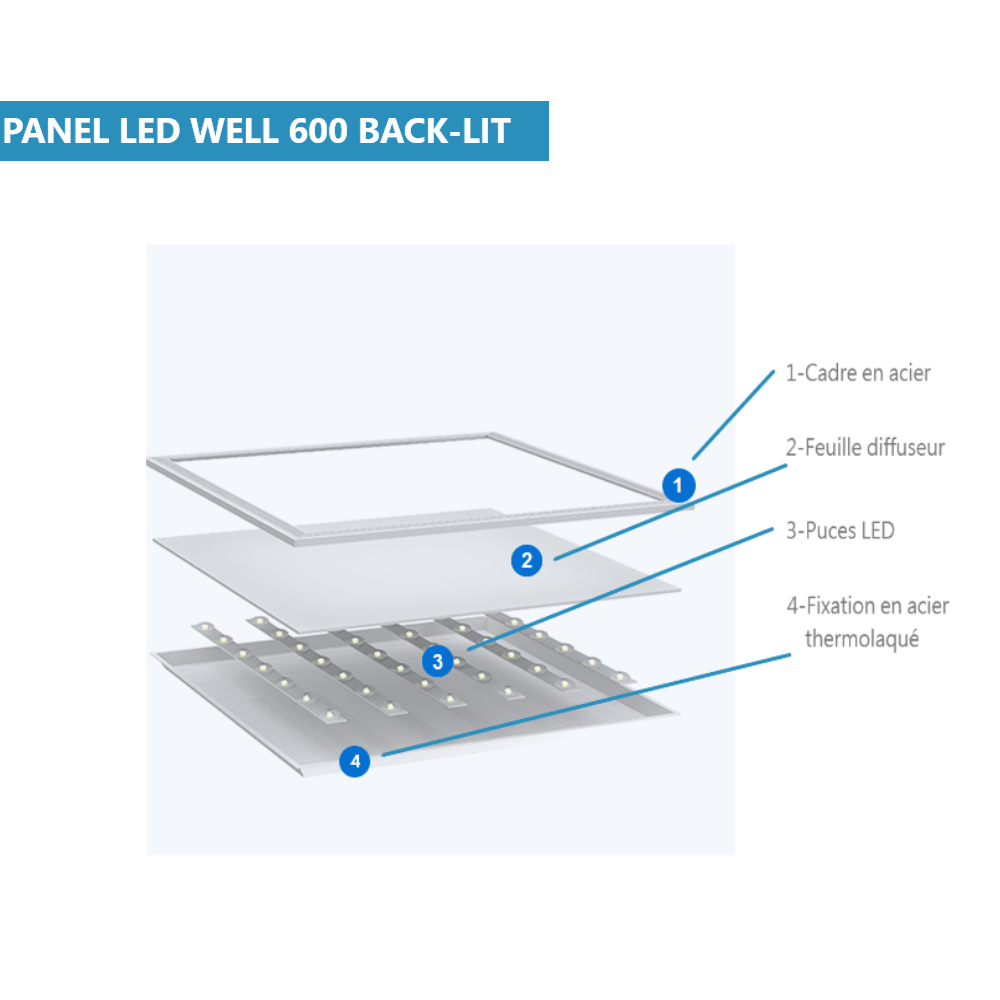 PANEL LED WELL 600 BACK-LIT

1-Cadre en acier

2-Feuille diffuseur

3-Puces LED

4-Fixation en acier thermolaqué

1

2

3

4