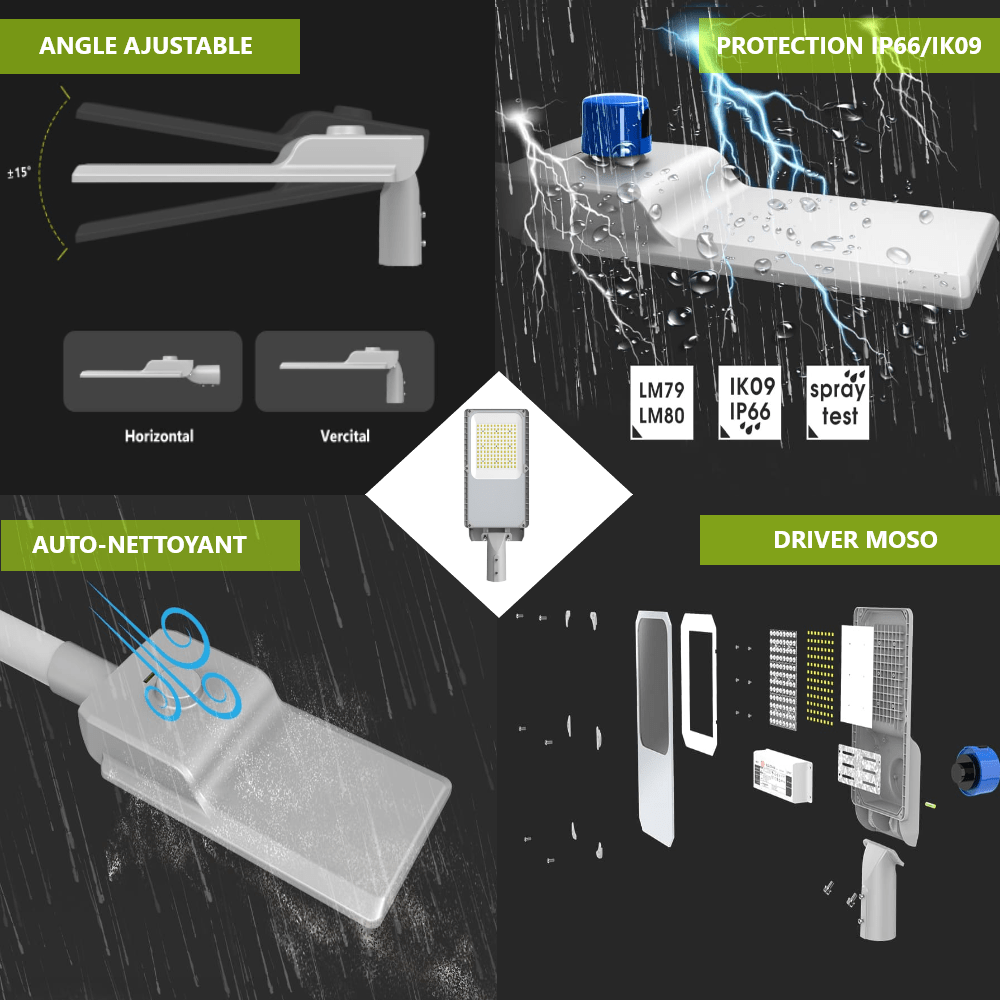 ANGLE AJUSTABLE

±15°

Horizontal

Vercital

PROTECTION IP66/IK09

LM79
LM80

IK09
IP66

spray
test

AUTO-NETTOYANT

DRIVER MOSO